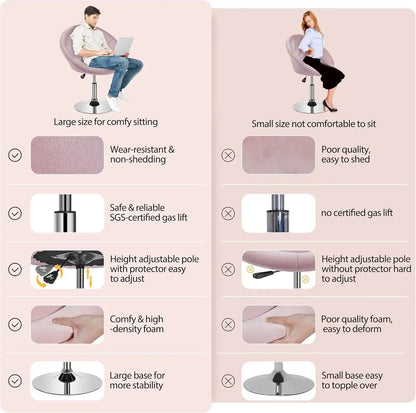 Large size for comfy sitting

Wear-resistant & non-shedding

Safe & reliable SGS-certified gas lift

Height adjustable pole with protector easy to adjust

Comfy & high -density foam

Large base for more stability

Small size not comfortable to sit

Poor quality, easy to shed

no certified gas lift

Height adjustable pole without protector hard to adjust

Poor quality foam, easy to deform

Small base easy to topple over